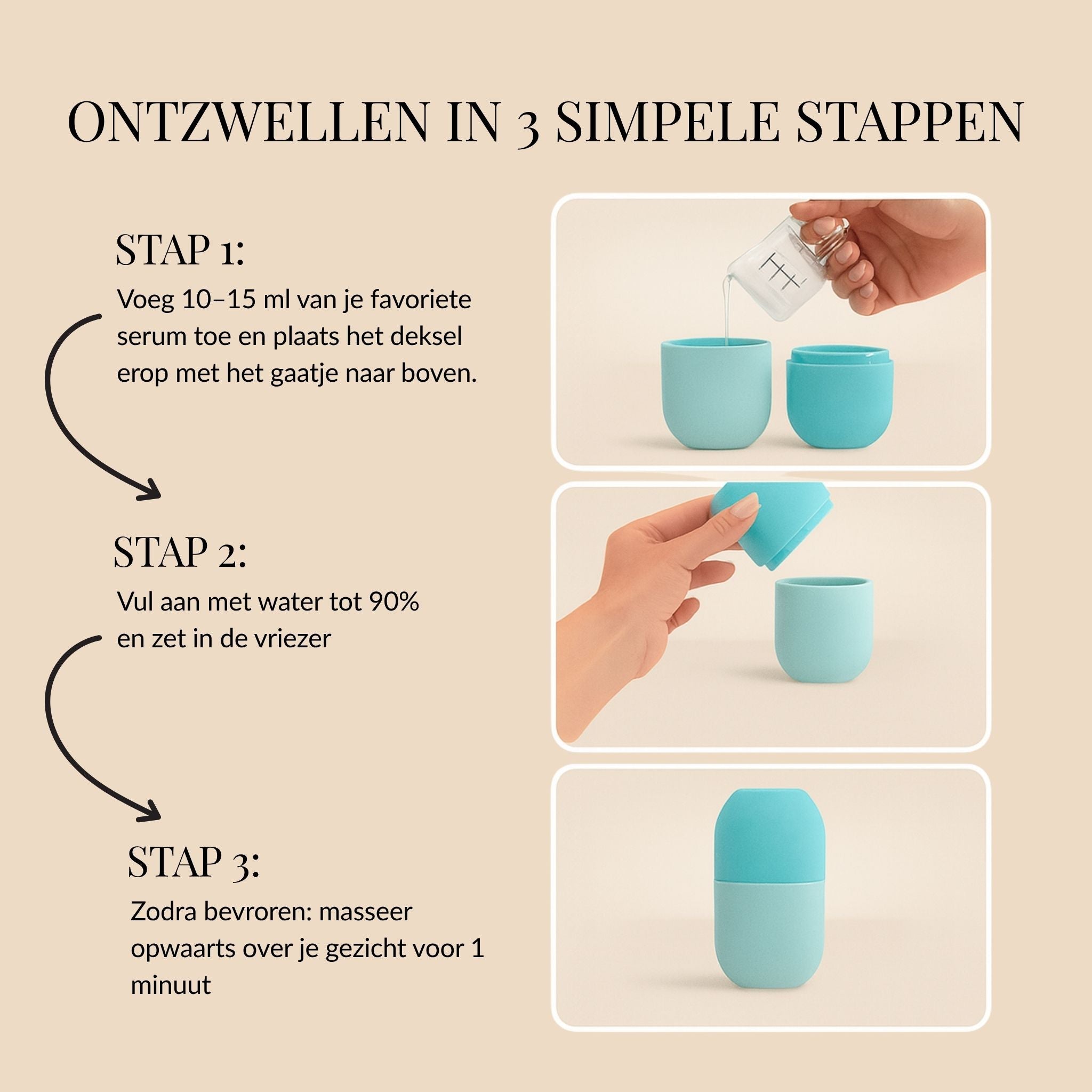 ONTZWELLEN IN 3 SIMPELE STAPPEN

STAP 1:
Voeg 10–15 ml van je favoriete serum toe en plaats het deksel erop met het gaatje naar boven.

STAP 2:
Vul aan met water tot 90% en zet in de vriezer

STAP 3:
Zodra bevroren: masseer opwaarts over je gezicht voor 1 minuut